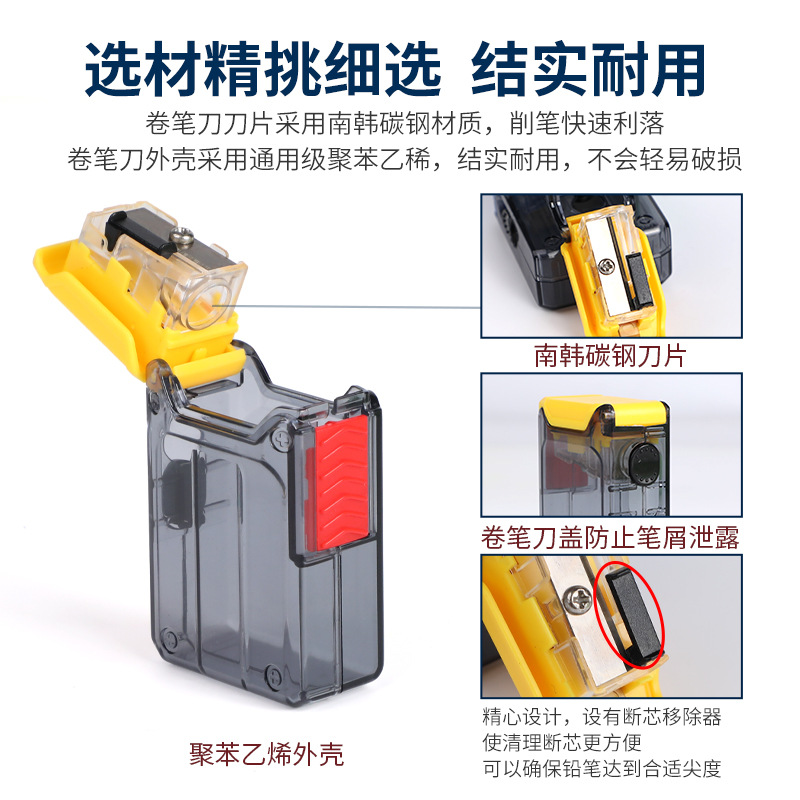 选材精挑细选 结实耐用

卷笔刀刀片采用南韩碳钢材质，削笔快速利落
卷笔刀外壳采用通用级聚苯乙稀，结实耐用，不会轻易破损

南韩碳钢刀片

卷笔刀盖防止笔屑泄露

精心设计，设有断芯移除器
使清理断芯更方便
可以确保铅笔达到合适尖度

聚苯乙烯外壳